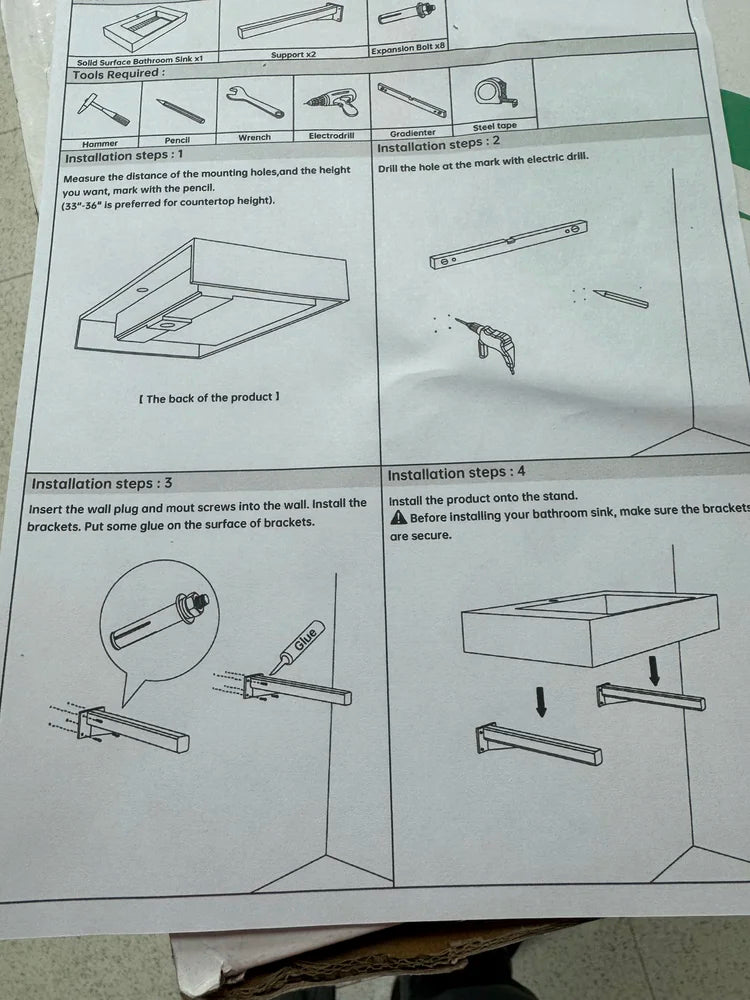 Solid Surface Bathroom Sink x1

Support x2

Expansion Bolt x8

Tools Required :

Hammer

Pencil

Wrench

Electrodrill

Gradienter

Steel tape

Installation steps : 1

Measure the distance of the mounting holes,and the height you want, mark with the pencil.
(33"-36" is preferred for countertop height).

[ The back of the product ]

Installation steps : 2

Drill the hole at the mark with electric drill.

Installation steps : 3

Insert the wall plug and mout screws into the wall. Install the brackets. Put some glue on the surface of brackets.

Glue

Installation steps : 4

Install the product onto the stand.
Before installing your bathroom sink, make sure the brackets are secure.